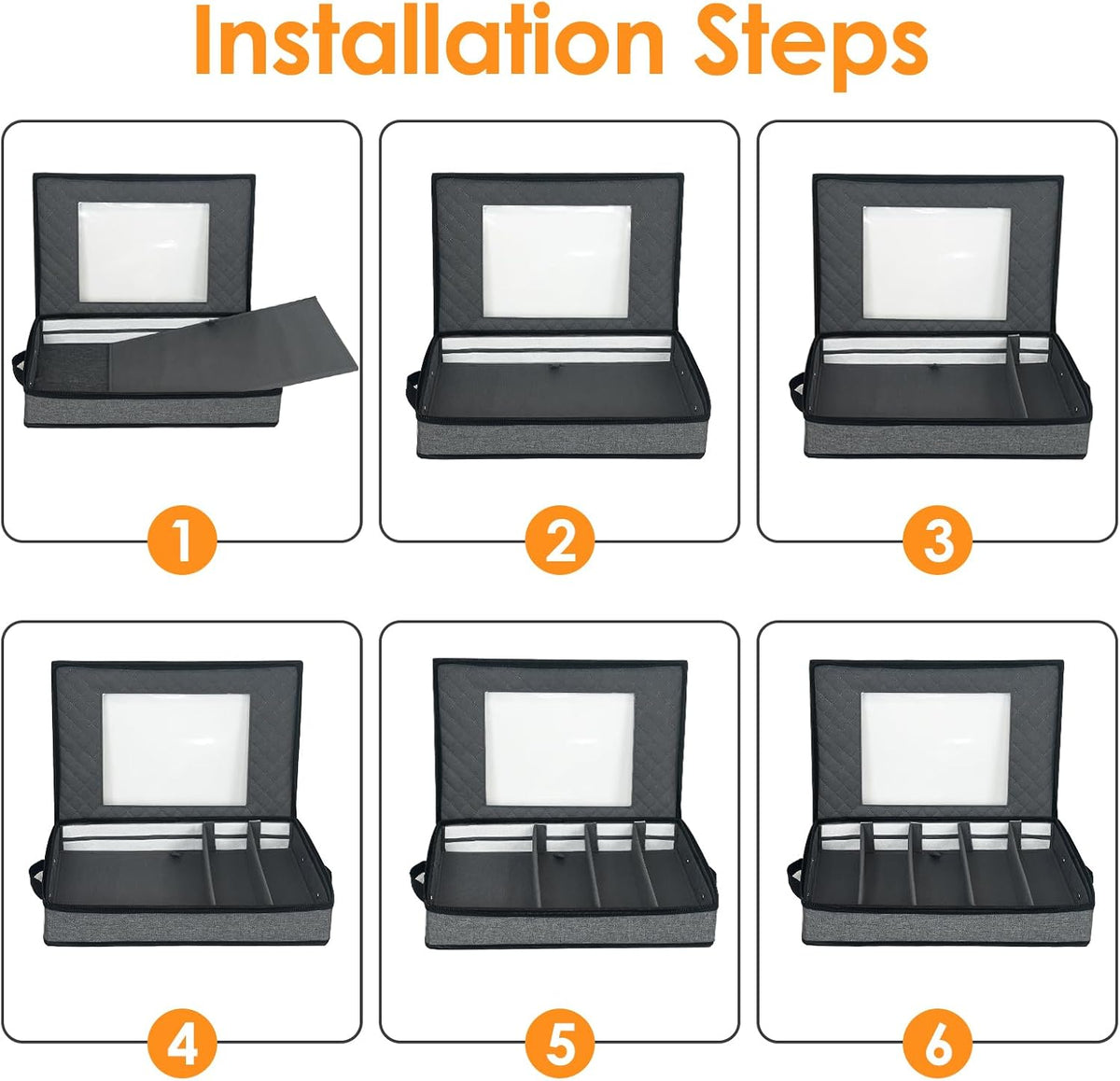 Installation Steps

1

2

3

4

5

6