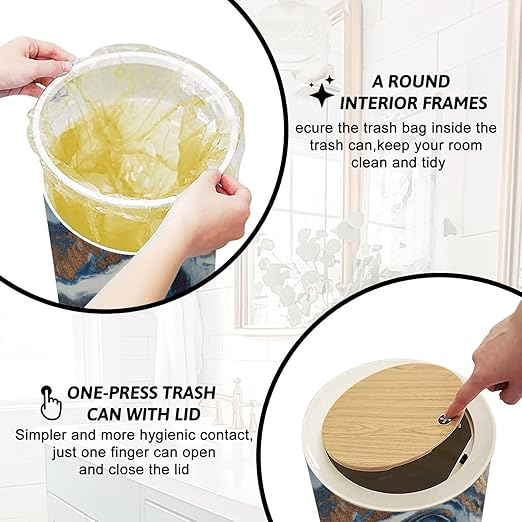 A ROUND INTERIOR FRAMES

ecure the trash bag inside the trash can,keep your room clean and tidy

ONE-PRESS TRASH CAN WITH LID

Simpler and more hygienic contact, just one finger can open and close the lid