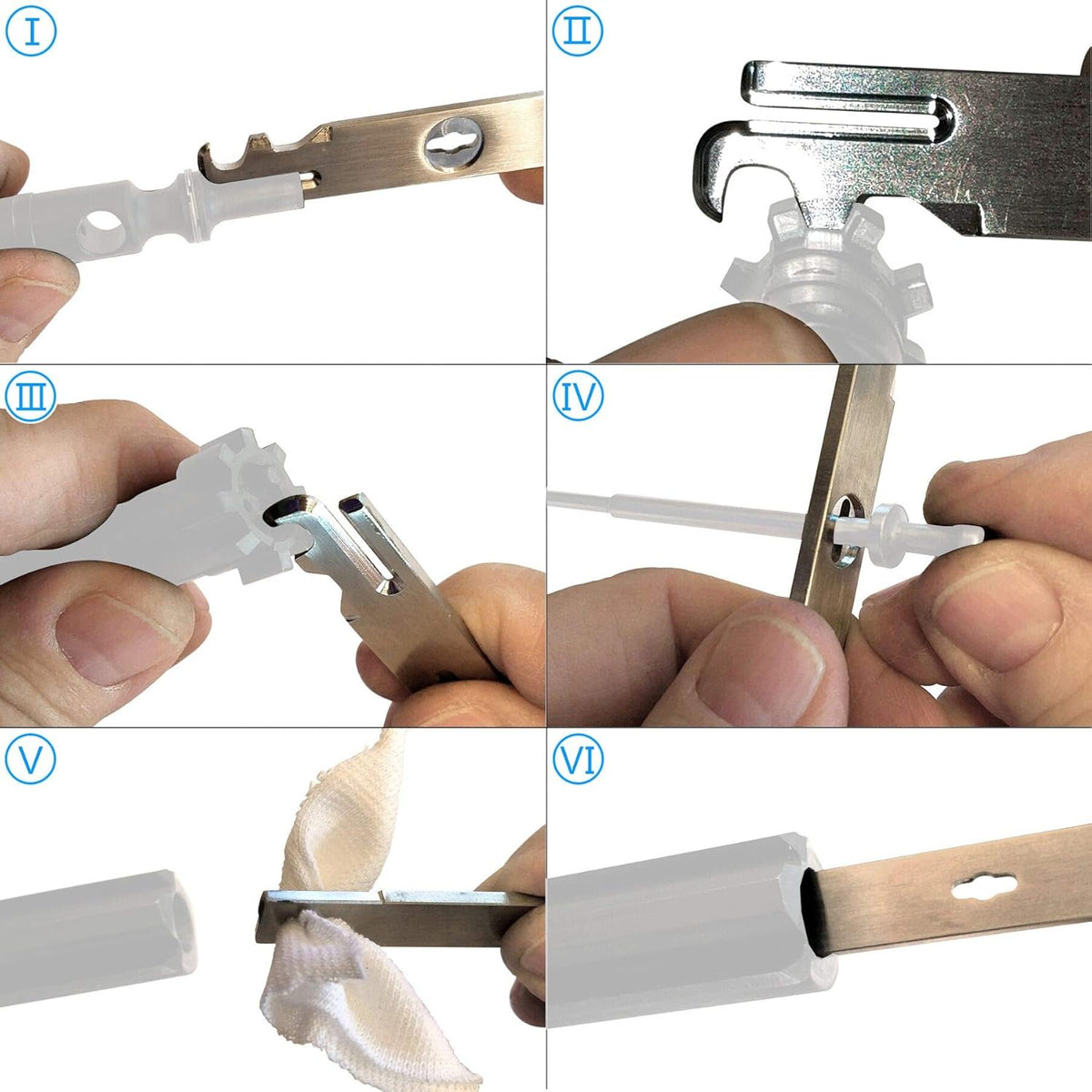 Ⅰ

Ⅱ

Ⅲ

Ⅳ

Ⅴ

Ⅵ